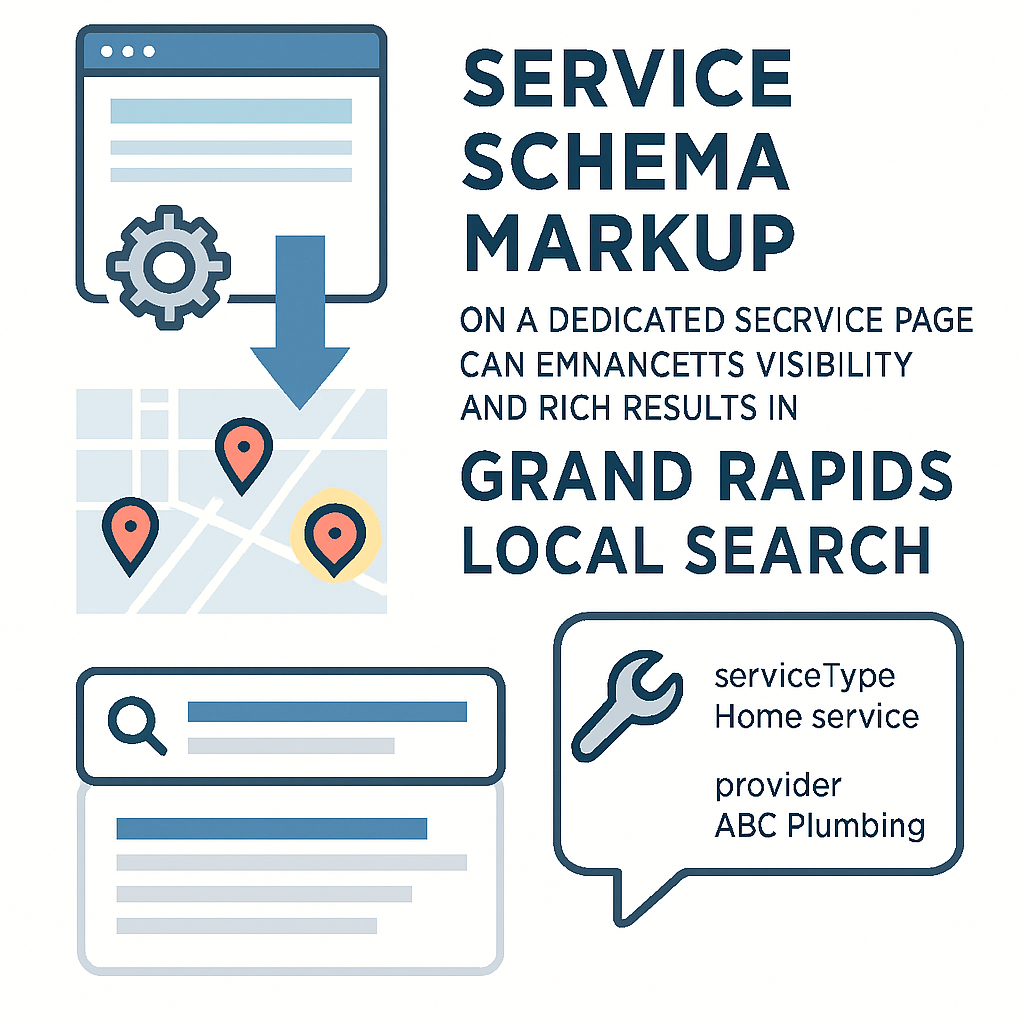 SERVICE SCHEMA MARKUP

ON A DEDICATED SECRVICE PAGE CAN EMNANCETTS VISIBILITY AND RICH RESULTS IN

GRAND RAPIDS LOCAL SEARCH

serviceType
Home service

provider
ABC Plumbing